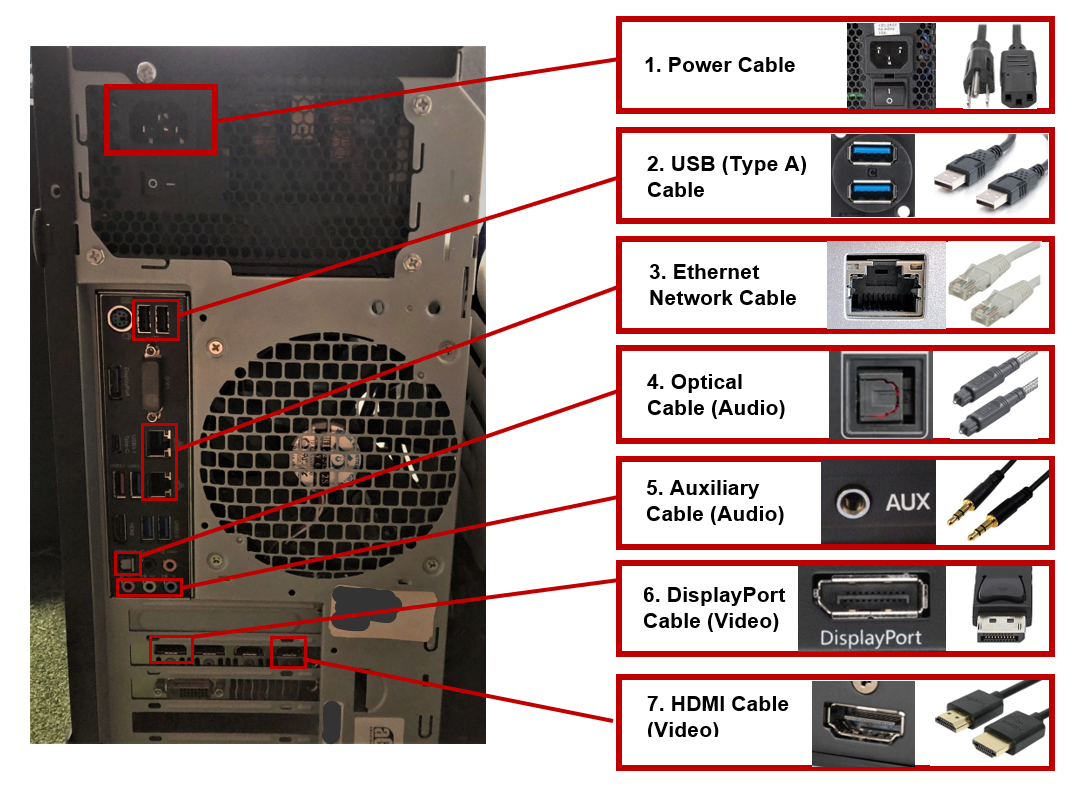 1. Power Cable

2. USB (Type A) Cable

3. Ethernet Network Cable

4. Optical Cable (Audio)

5. Auxiliary Cable (Audio)

AUX

6. DisplayPort Cable (Video)

DisplayPort

7. HDMI Cable (Video)